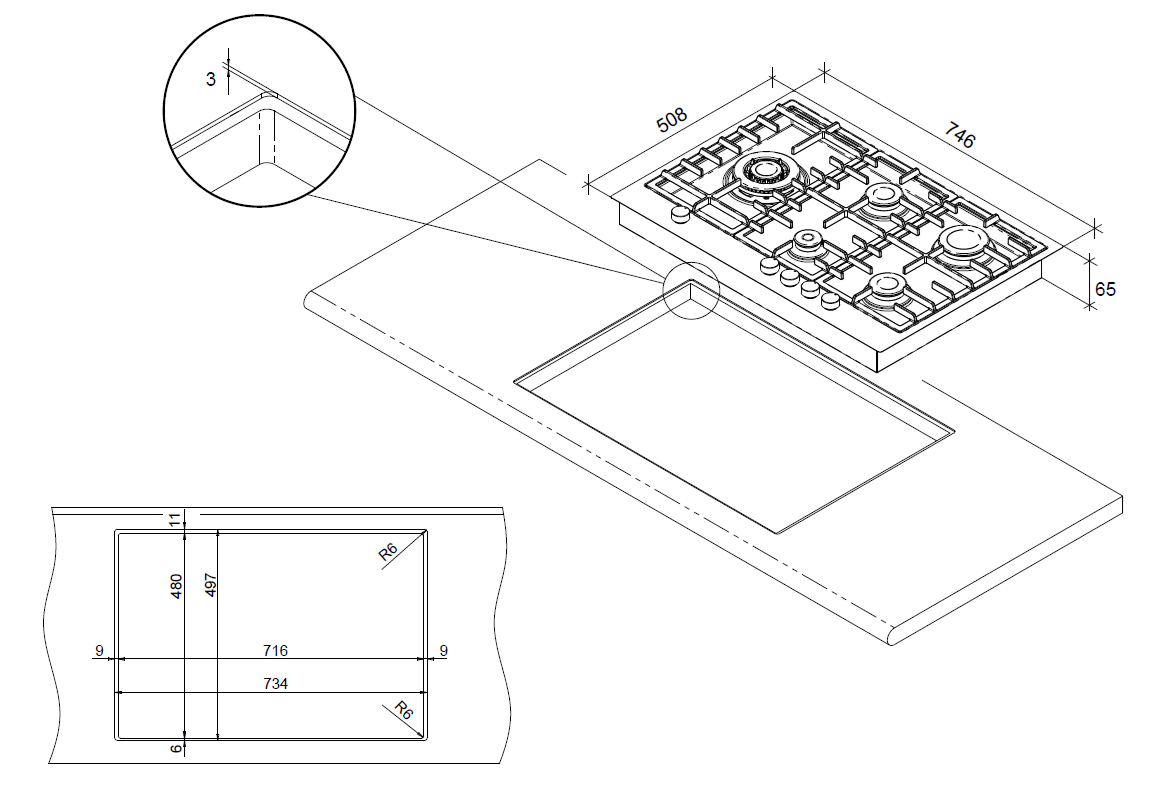 3

508

746

65

11

480

497

R6

9

716

9

734

R6

6