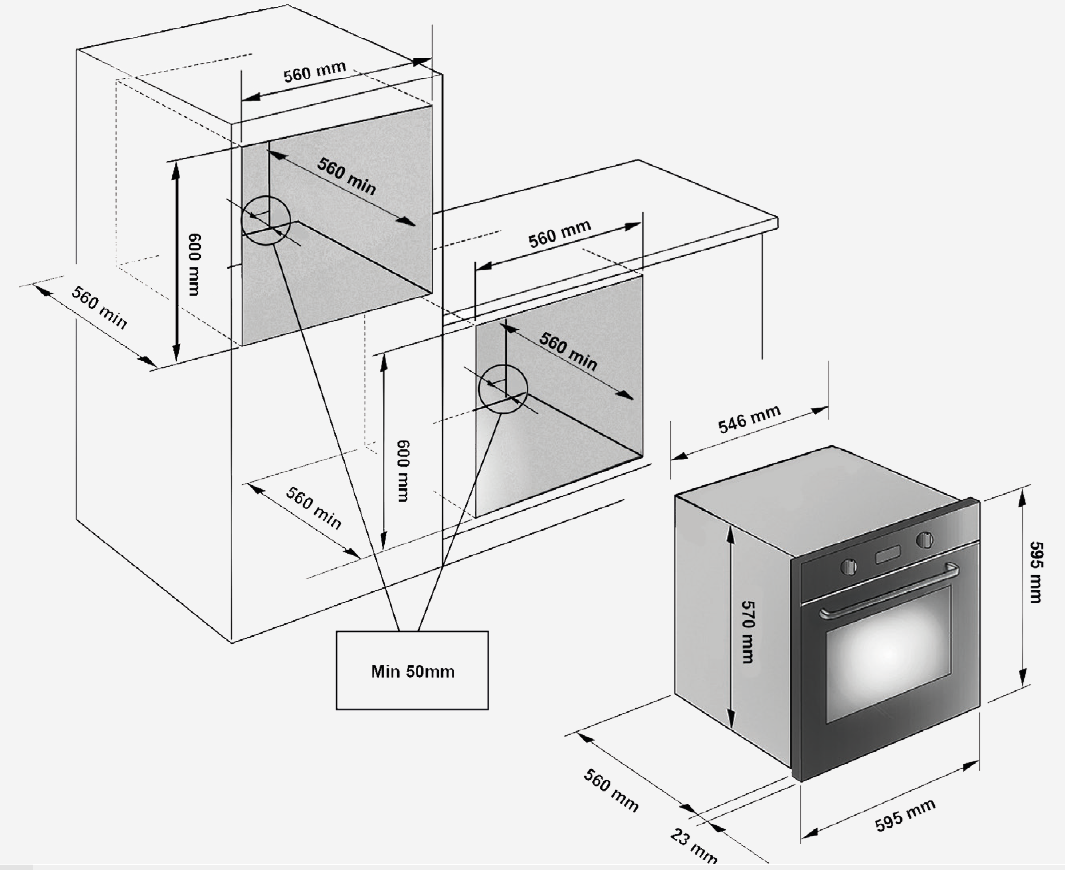 560 mm
560 min
600 mm
560 min
560 mm
560 min
600 mm
560 min
546 mm
Min 50mm
570 mm
595 mm
560 mm
23 mm
595 mm