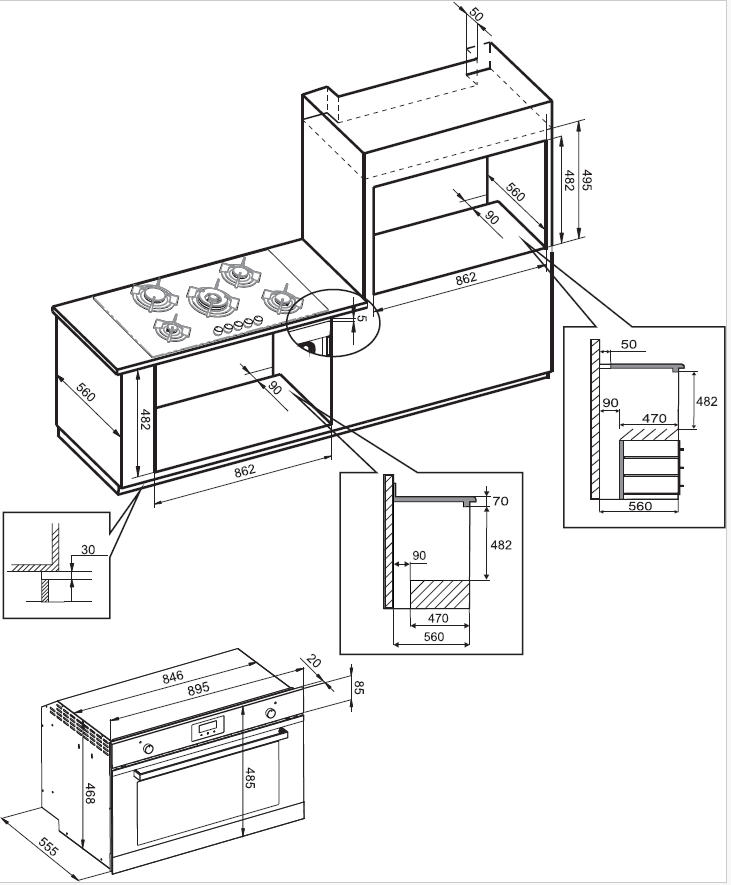 50
482
495
560
90
862
5
560
482
90
862
50
482
90
470
560
70
482
90
470
560
30
846
895
20
85
468
485
555